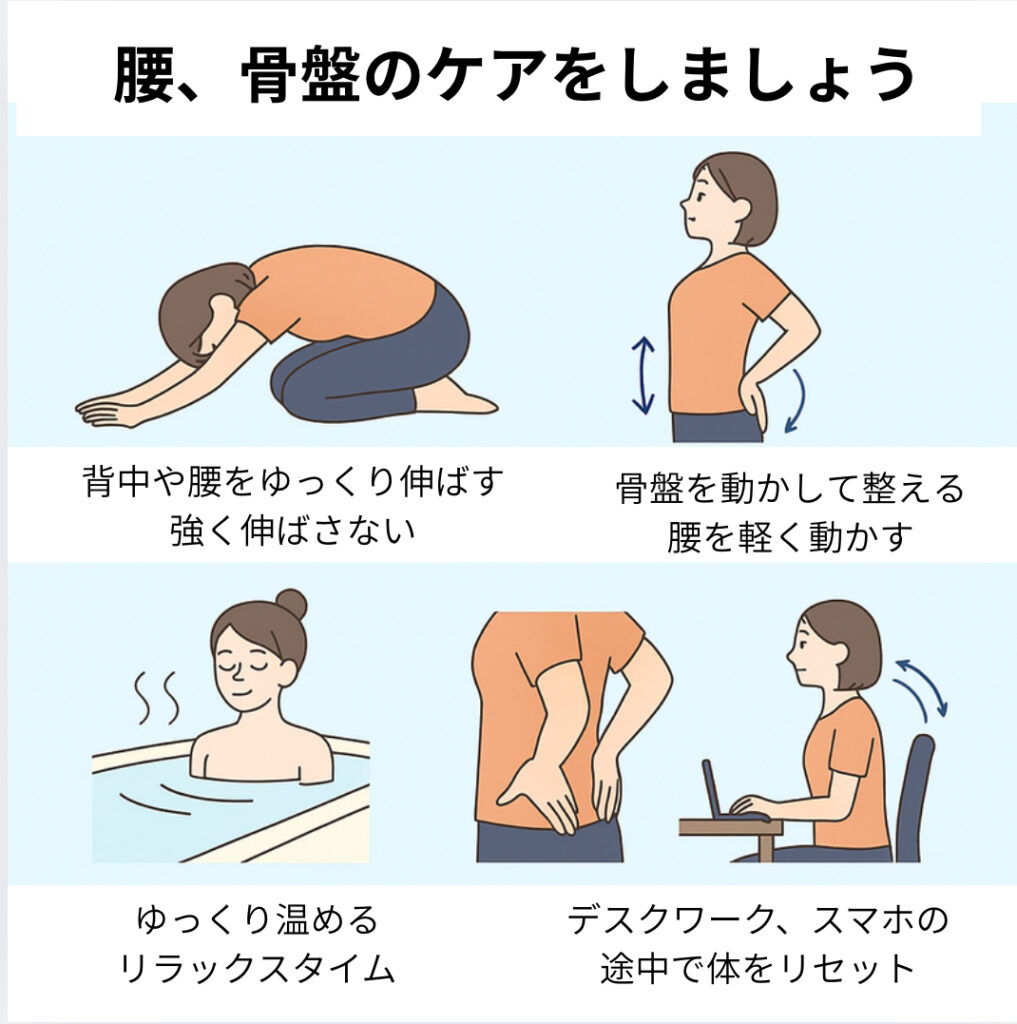 腰、骨盤のケアをしましょう

背中や腰をゆっくり伸ばす
強く伸ばさない

骨盤を動かして整える
腰を軽く動かす

ゆっくり温める
リラックスタイム

デスクワーク、スマホの
途中で体をリセット